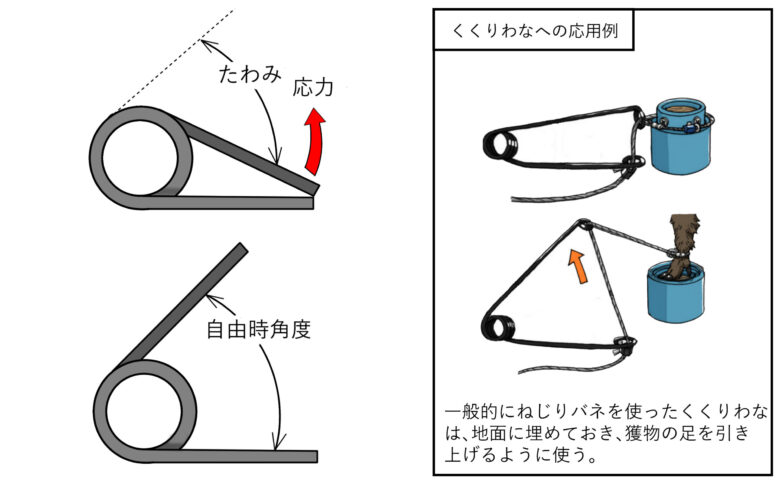 たわみ

応力

自由時角度

くくりわなへの応用例

一般的にねじりバネを使ったくくりわなは、地面に埋めておき、獲物の足を引き上げるように使う。